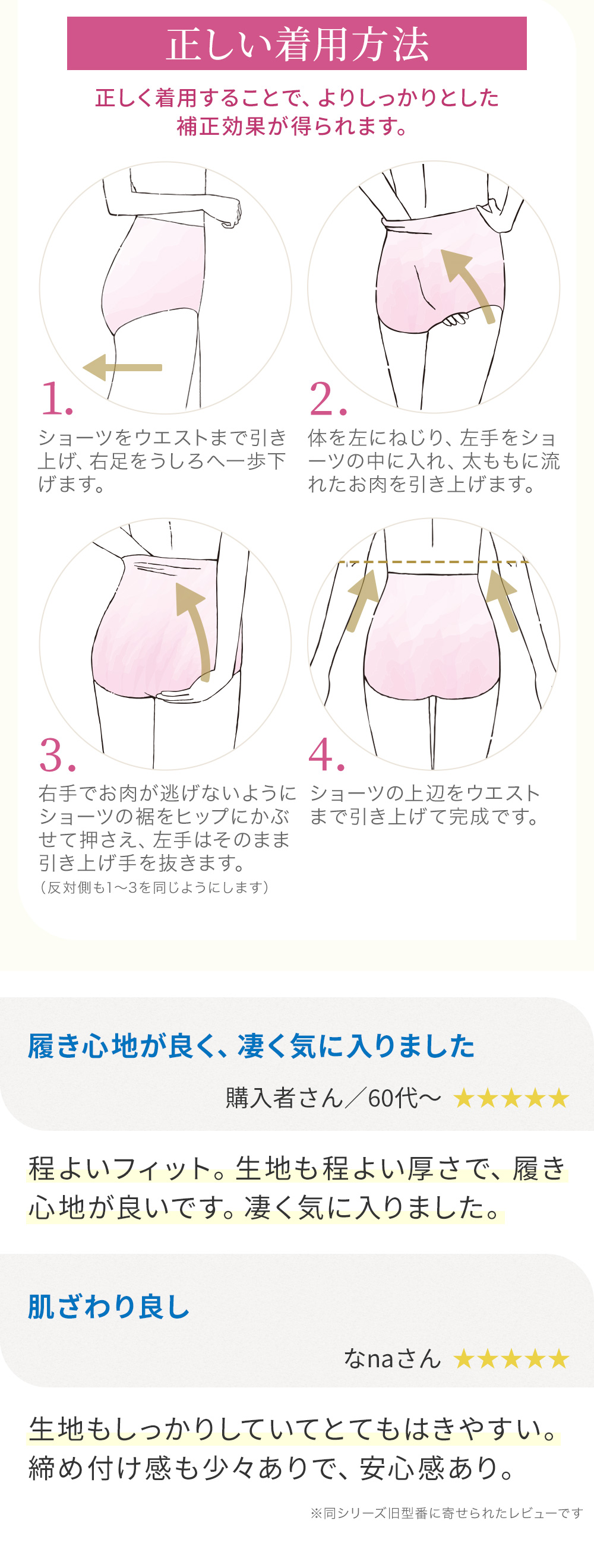 正しい着用方法

正しく着用することで、よりしっかりとした補正効果が得られます。

1.
ショーツをウエストまで引き上げ、右足をうしろへ一歩下げます。

2.
体を左にねじり、左手をショーツの中に入れ、太ももに流れたお肉を引き上げます。

3.
右手でお肉が逃げないようにショーツの裾をヒップにかぶせて押さえ、左手はそのまま引き上げ手を抜きます。
（反対側も1～3を同じようにします）

4.
ショーツの上辺をウエストまで引き上げて完成です。

履き心地が良く、凄く気に入りました

購入者さん／60代～ ★★★★★

程よいフィット。生地も程よい厚さで、履き心地が良いです。凄く気に入りました。

肌ざわり良し

なnaさん ★★★★★

生地もしっかりしていてとてもはきやすい。締め付け感も少々ありで、安心感あり。

※同シリーズ旧型番に寄せられたレビューです