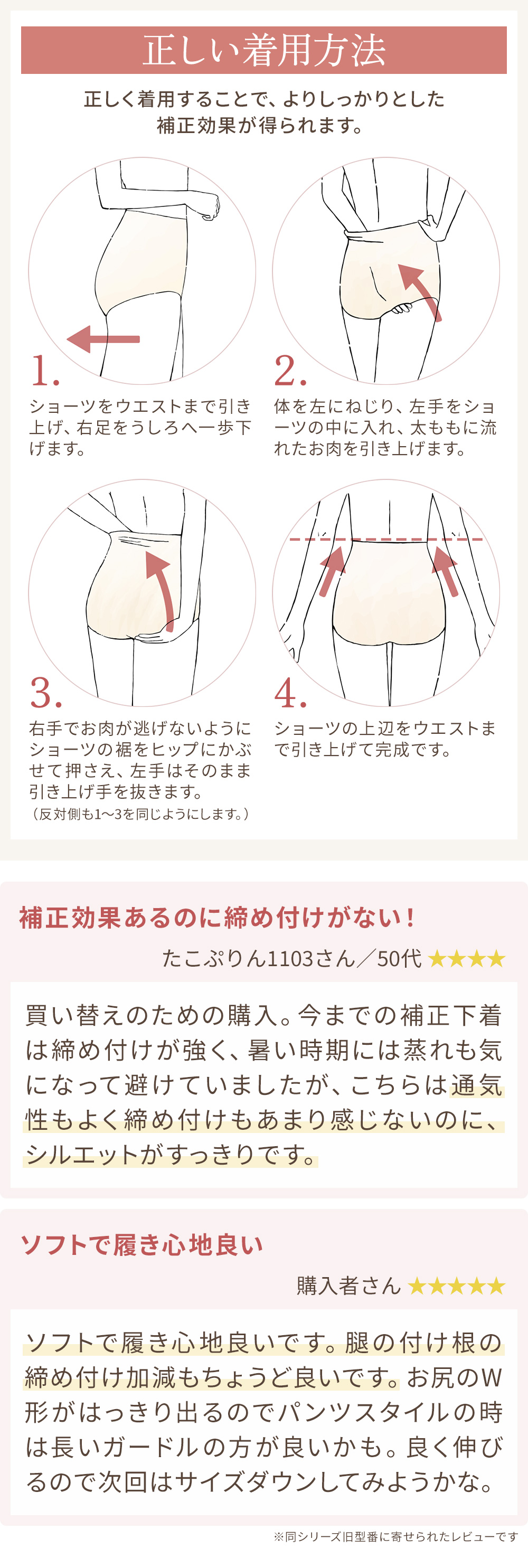 正しい着用方法

正しく着用することで、よりしっかりとした補正効果が得られます。

1.
ショーツをウエストまで引き上げ、右足をうしろへ一歩下げます。

2.
体を左にねじり、左手をショーツの中に入れ、太ももに流れたお肉を引き上げます。

3.
右手でお肉が逃げないようにショーツの裾をヒップにかぶせて押さえ、左手はそのまま引き上げ手を抜きます。
（反対側も1〜3を同じようにします。）

4.
ショーツの上辺をウエストまで引き上げて完成です。

補正効果あるのに締め付けがない！

たこぷりん1103さん／50代 ★★★★

買い替えのための購入。今までの補正下着は締め付けが強く、暑い時期には蒸れも気になって避けていましたが、こちらは通気性もよく締め付けもあまり感じないのに、シルエットがすっきりです。

ソフトで履き心地良い

購入者さん ★★★★★

ソフトで履き心地良いです。腿の付け根の締め付け加減もちょうど良いです。お尻のW形がはっきり出るのでパンツスタイルの時は長いガードルの方が良いかも。良く伸びるので次回はサイズダウンしてみようかな。

※同シリーズ旧型番に寄せられたレビューです