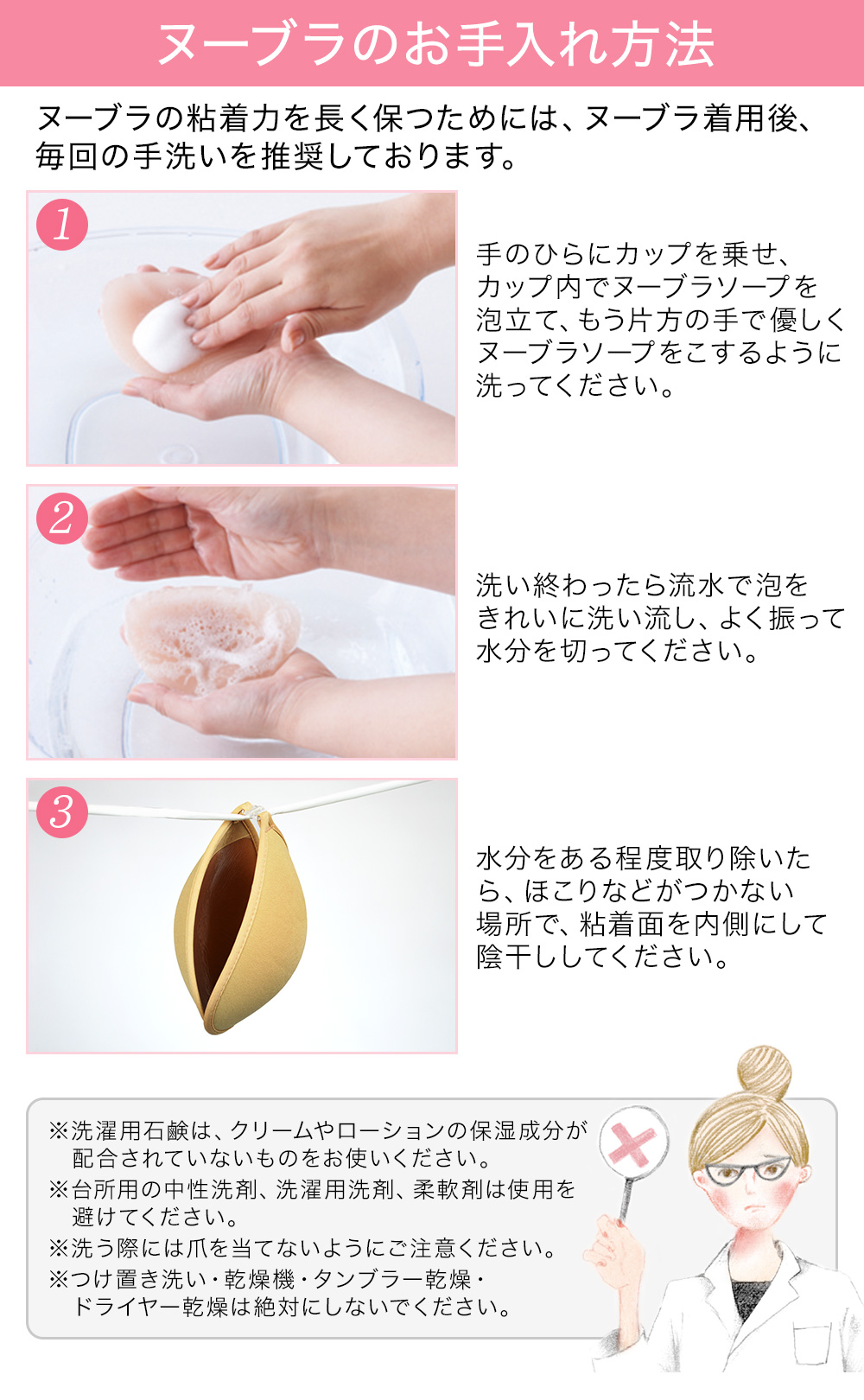 ヌーブラのお手入れ方法

ヌーブラの粘着力を長く保つためには、ヌーブラ着用後、毎回の手洗いを推奨しております。

1

手のひらにカップを乗せ、カップ内でヌーブラソープを泡立て、もう片方の手で優しくヌーブラソープをこするように洗ってください。

2

洗い終わったら流水で泡をきれいに洗い流し、よく振って水分を切ってください。

3

水分をある程度取り除いたら、ほこりなどがつかない場所で、粘着面を内側にして陰干ししてください。

※洗濯用石鹸は、クリームやローションの保湿成分が配合されていないものをお使いください。
※台所用の中性洗剤、洗濯用洗剤、柔軟剤は使用を避けてください。
※洗う際には爪を当てないようにご注意ください。
※つけ置き洗い・乾燥機・タンブラー乾燥・ドライヤー乾燥は絶対にしないでください。