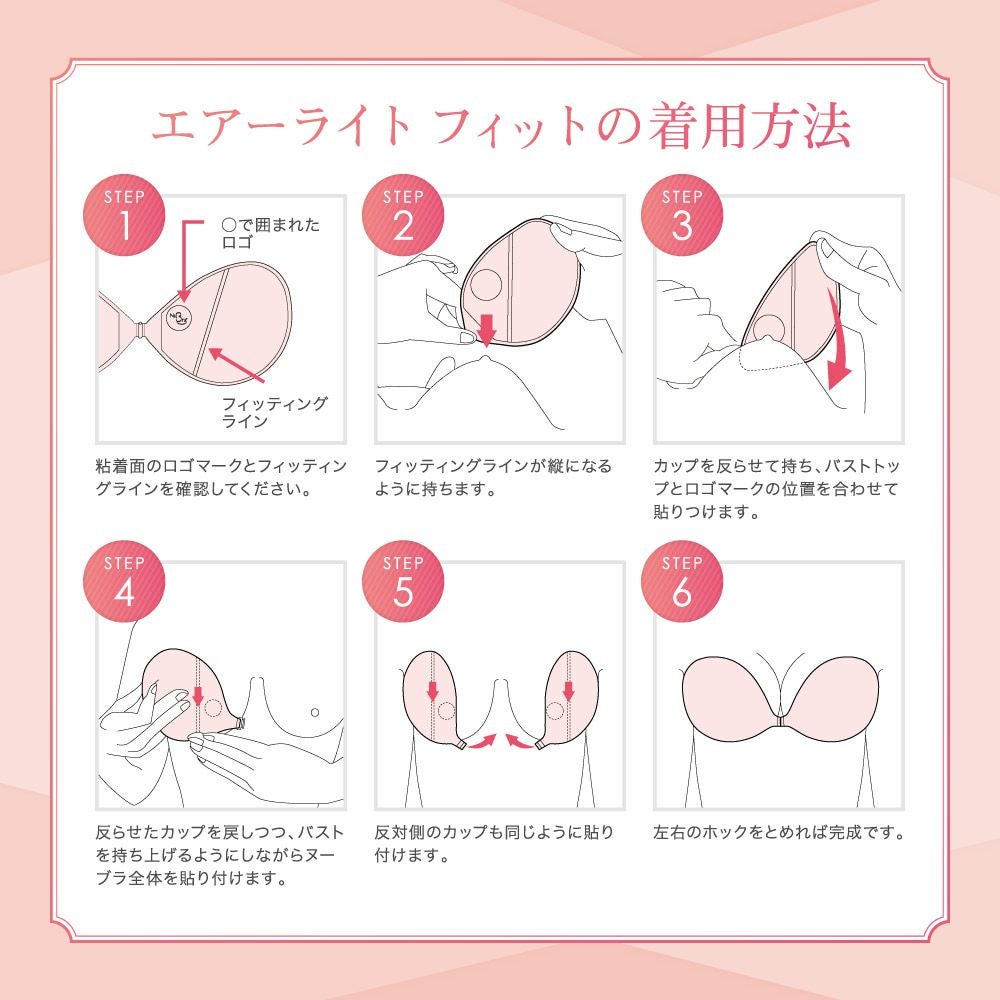 エアーライト フィットの着用方法

STEP 1

○で囲まれたロゴ

フィッティングライン

粘着面のロゴマークとフィッティングラインを確認してください。

STEP 2

フィッティングラインが縦になるように持ちます。

STEP 3

カップを反らせて持ち、バストトップとロゴマークの位置を合わせて貼りつけます。

STEP 4

反らせたカップを戻しつつ、バストを持ち上げるようにしながらヌーブラ全体を貼り付けます。

STEP 5

反対側のカップも同じように貼り付けます。

STEP 6

左右のホックをとめれば完成です。