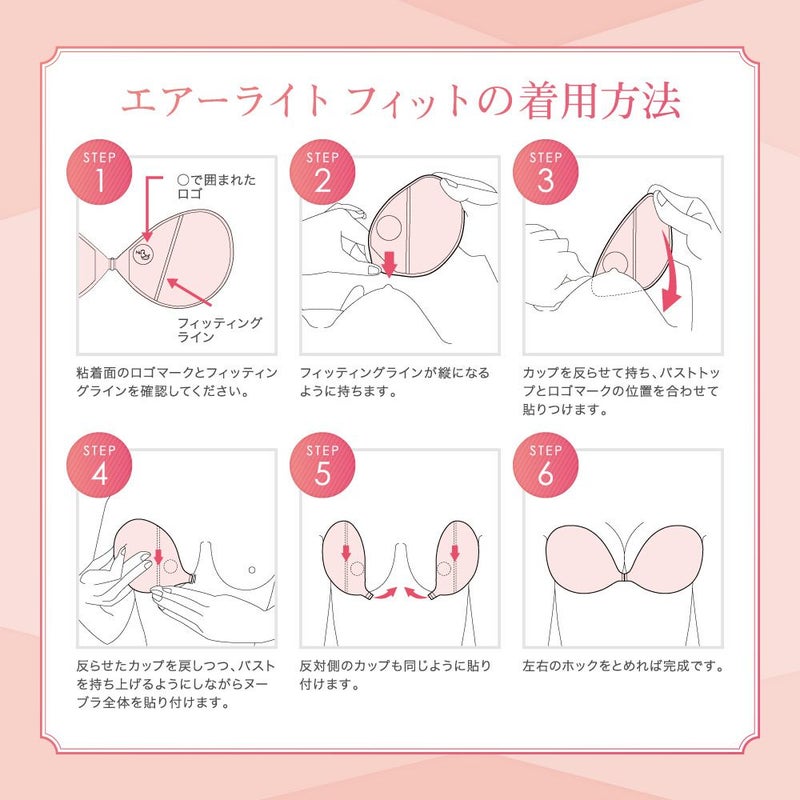 エアーライト フィットの着用方法

STEP 1

○で囲まれたロゴ

フィッティングライン

粘着面のロゴマークとフィッティングラインを確認してください。

STEP 2

フィッティングラインが縦になるように持ちます。

STEP 3

カップを反らせて持ち、バストトップとロゴマークの位置を合わせて貼りつけます。

STEP 4

反らせたカップを戻しつつ、バストを持ち上げるようにしながらヌーブラ全体を貼り付けます。

STEP 5

反対側のカップも同じように貼り付けます。

STEP 6

左右のホックをとめれば完成です。