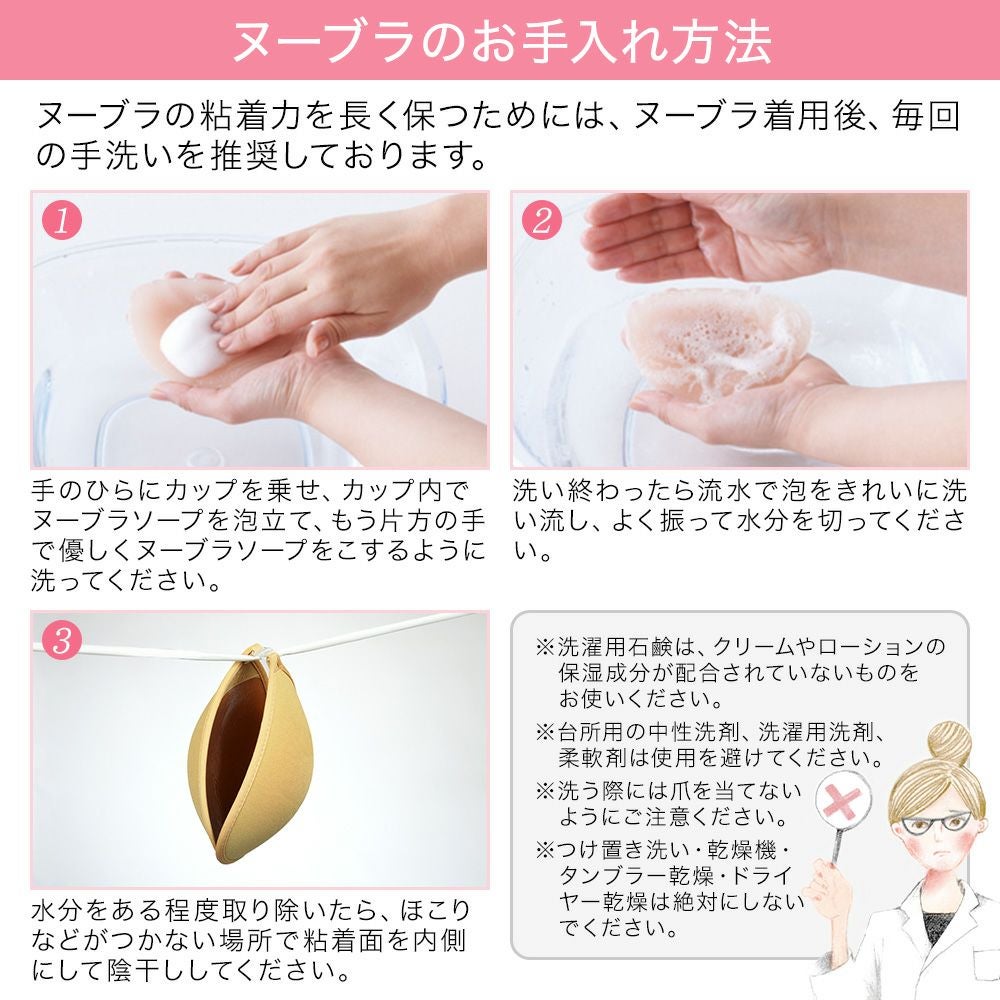 ヌーブラのお手入れ方法

ヌーブラの粘着力を長く保つためには、ヌーブラ着用後、毎回の手洗いを推奨しております。

1

手のひらにカップを乗せ、カップ内でヌーブラソープを泡立て、もう片方の手で優しくヌーブラソープをこするように洗ってください。

2

洗い終わったら流水で泡をきれいに洗い流し、よく振って水分を切ってください。

3

水分をある程度取り除いたら、ほこりなどがつかない場所で粘着面を内側にして陰干ししてください。

※洗濯用石鹸は、クリームやローションの保湿成分が配合されていないものをお使いください。
※台所用の中性洗剤、洗濯用洗剤、柔軟剤は使用を避けてください。
※洗う際には爪を当てないようにご注意ください。
※つけ置き洗い・乾燥機・タンブラー乾燥・ドライヤー乾燥は絶対にしないでください。