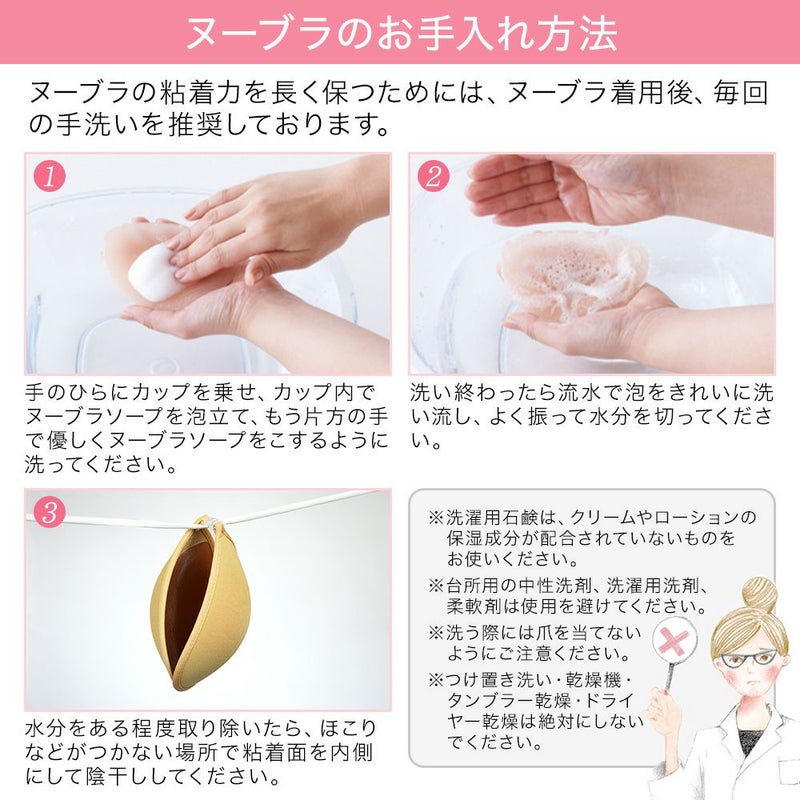 ヌーブラのお手入れ方法

ヌーブラの粘着力を長く保つためには、ヌーブラ着用後、毎回の手洗いを推奨しております。

1

手のひらにカップを乗せ、カップ内でヌーブラソープを泡立て、もう片方の手で優しくヌーブラソープをこするように洗ってください。

2

洗い終わったら流水で泡をきれいに洗い流し、よく振って水分を切ってください。

3

水分をある程度取り除いたら、ほこりなどがつかない場所で粘着面を内側にして陰干ししてください。

※洗濯用石鹸は、クリームやローションの保湿成分が配合されていないものをお使いください。
※台所用の中性洗剤、洗濯用洗剤、柔軟剤は使用を避けてください。
※洗う際には爪を当てないようにご注意ください。
※つけ置き洗い・乾燥機・タンブラー乾燥・ドライヤー乾燥は絶対にしないでください。