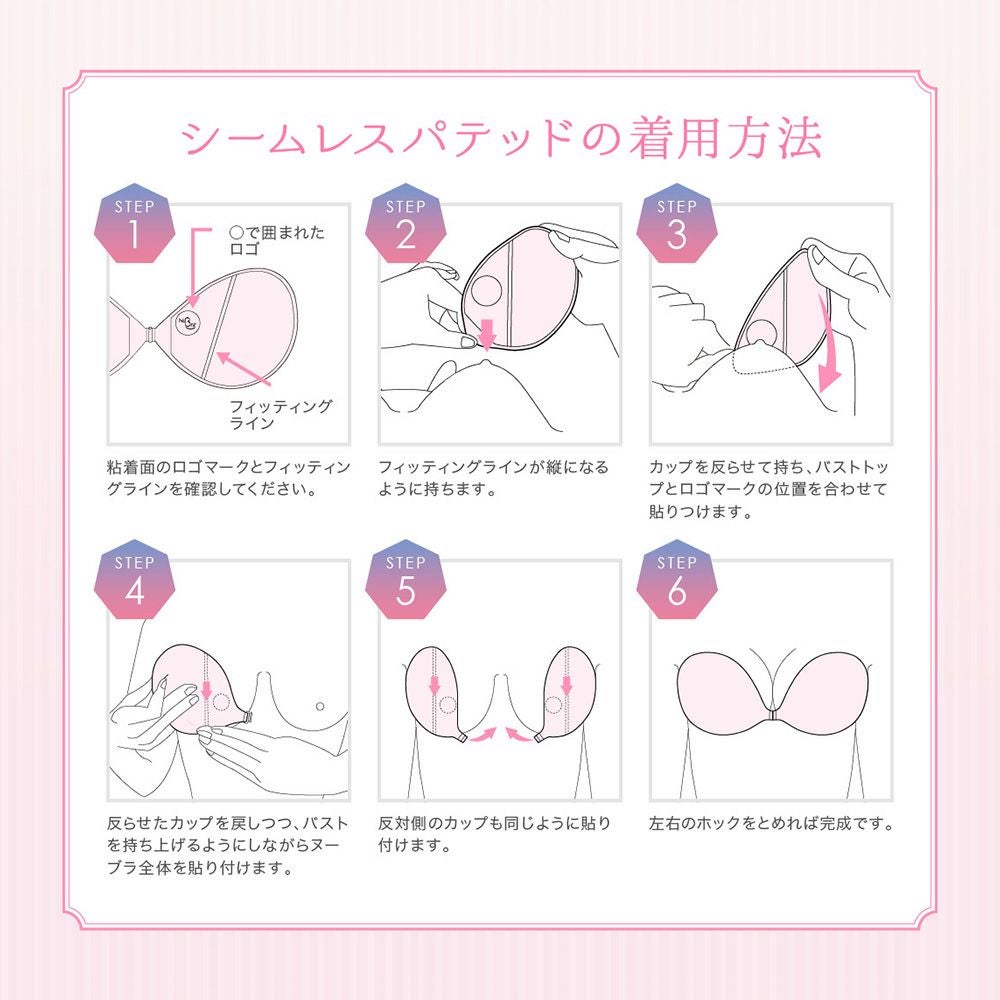 シームレスパテッドの着用方法

STEP 1

○で囲まれたロゴ

フィッティングライン

粘着面のロゴマークとフィッティングラインを確認してください。

STEP 2

フィッティングラインが縦になるように持ちます。

STEP 3

カップを反らせて持ち、バストトップとロゴマークの位置を合わせて貼りつけます。

STEP 4

反らせたカップを戻しつつ、バストを持ち上げるようにしながらヌーブラ全体を貼り付けます。

STEP 5

反対側のカップも同じように貼り付けます。

STEP 6

左右のホックをとめれば完成です。