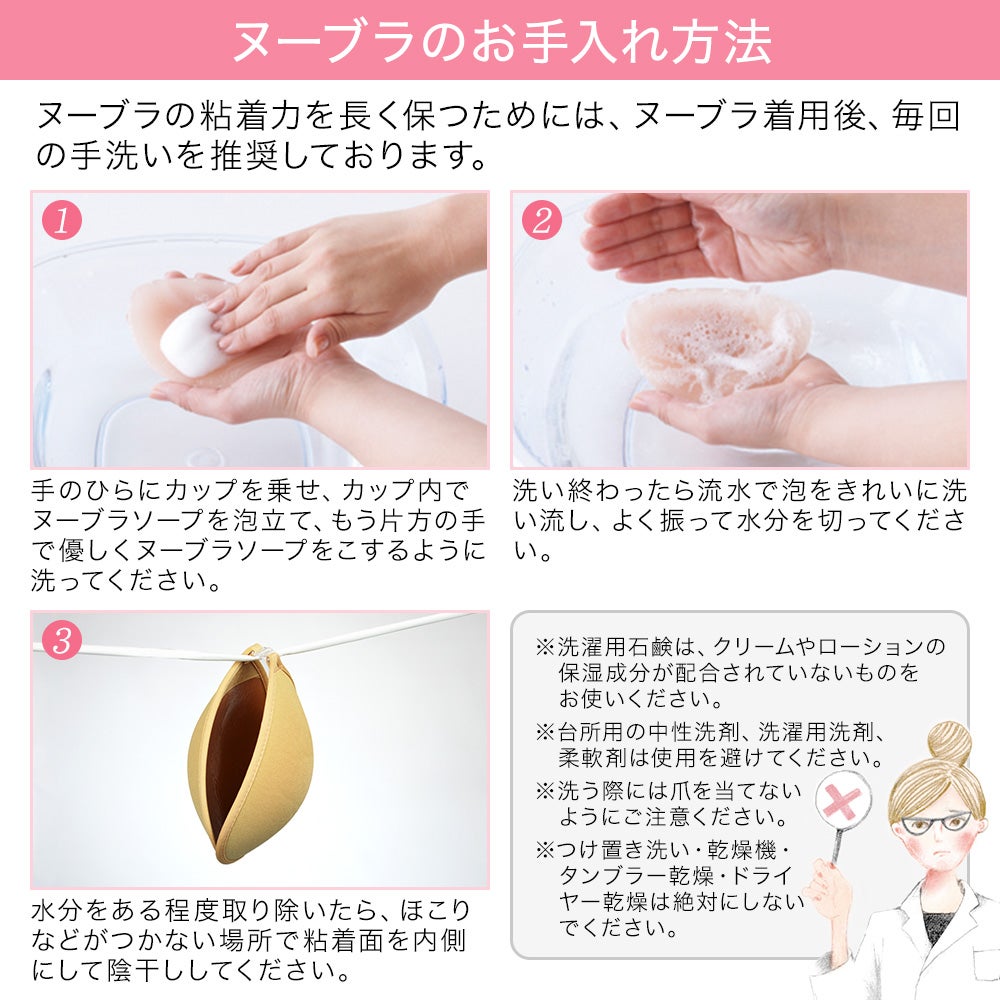 ヌーブラのお手入れ方法

ヌーブラの粘着力を長く保つためには、ヌーブラ着用後、毎回の手洗いを推奨しております。

1

手のひらにカップを乗せ、カップ内でヌーブラソープを泡立て、もう片方の手で優しくヌーブラソープをこするように洗ってください。

2

洗い終わったら流水で泡をきれいに洗い流し、よく振って水分を切ってください。

3

水分をある程度取り除いたら、ほこりなどがつかない場所で粘着面を内側にして陰干ししてください。

※洗濯用石鹸は、クリームやローションの保湿成分が配合されていないものをお使いください。
※台所用の中性洗剤、洗濯用洗剤、柔軟剤は使用を避けてください。
※洗う際には爪を当てないようにご注意ください。
※つけ置き洗い・乾燥機・タンブラー乾燥・ドライヤー乾燥は絶対にしないでください。