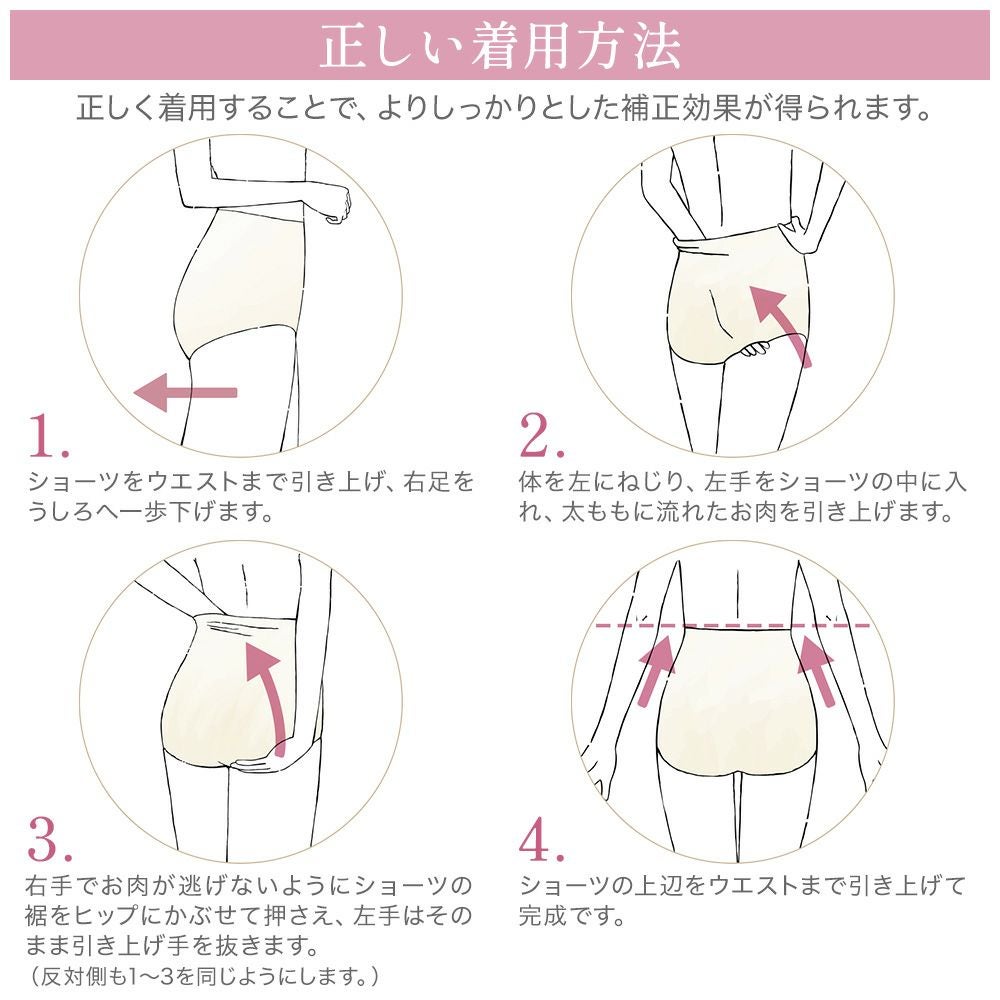 正しい着用方法

正しく着用することで、よりしっかりとした補正効果が得られます。

1.
ショーツをウエストまで引き上げ、右足をうしろへ一歩下げます。

2.
体を左にねじり、左手をショーツの中に入れ、太ももに流れたお肉を引き上げます。

3.
右手でお肉が逃げないようにショーツの裾をヒップにかぶせて押さえ、左手はそのまま引き上げ手を抜きます。
（反対側も1〜3を同じようにします。）

4.
ショーツの上辺をウエストまで引き上げて完成です。