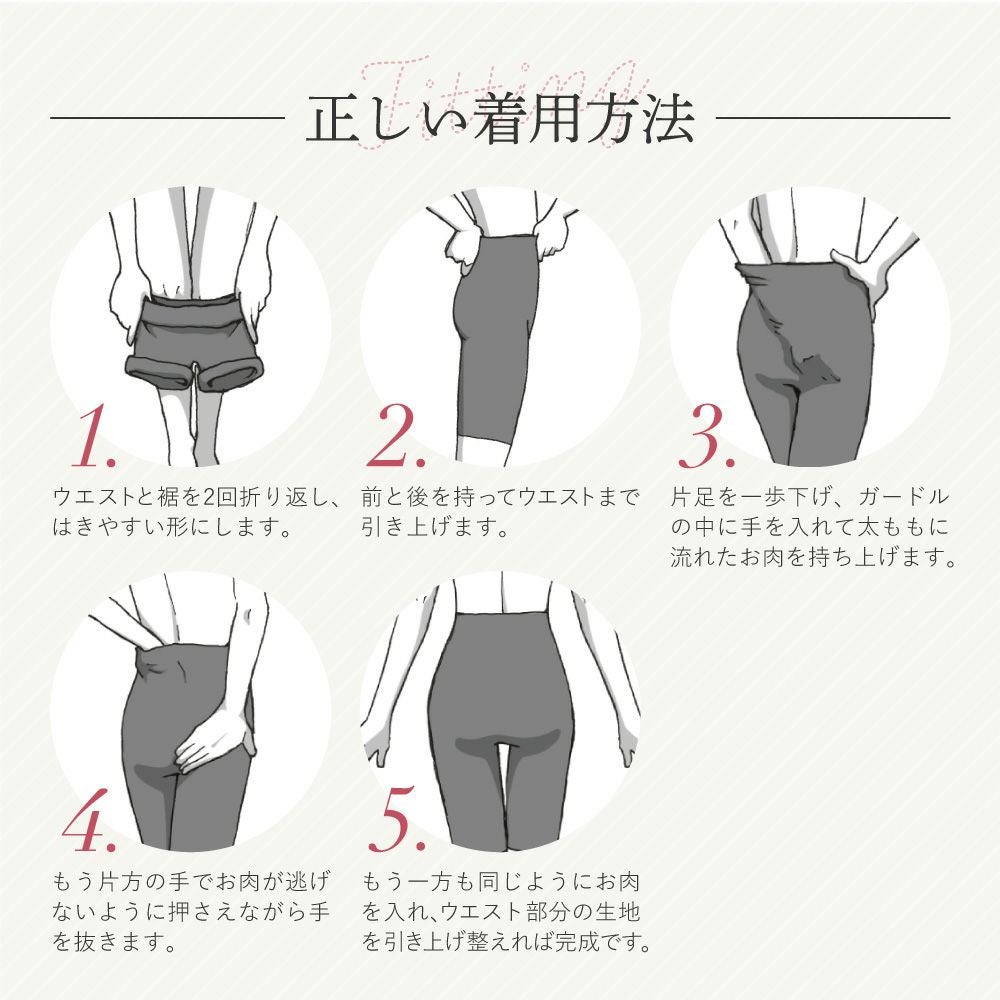 Fitting
正しい着用方法

1.
ウエストと裾を2回折り返し、はきやすい形にします。

2.
前と後を持ってウエストまで引き上げます。

3.
片足を一歩下げ、ガードルの中に手を入れて太ももに流れたお肉を持ち上げます。

4.
もう片方の手でお肉が逃げないように押さえながら手を抜きます。

5.
もう一方も同じようにお肉を入れ、ウエスト部分の生地を引き上げ整えれば完成です。