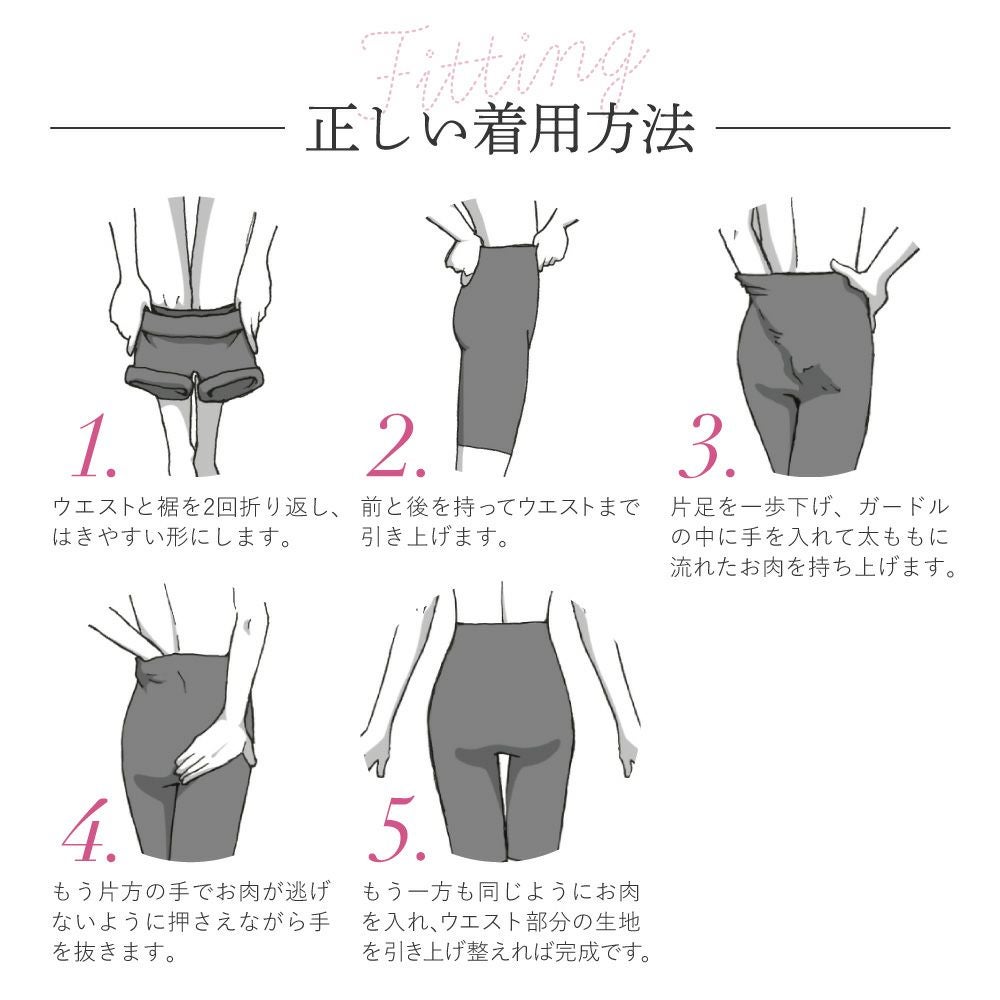 Fitting

正しい着用方法

1.
ウエストと裾を2回折り返し、はきやすい形にします。

2.
前と後を持ってウエストまで引き上げます。

3.
片足を一歩下げ、ガードルの中に手を入れて太ももに流れたお肉を持ち上げます。

4.
もう片方の手でお肉が逃げないように押さえながら手を抜きます。

5.
もう一方も同じようにお肉を入れ、ウエスト部分の生地を引き上げ整えれば完成です。