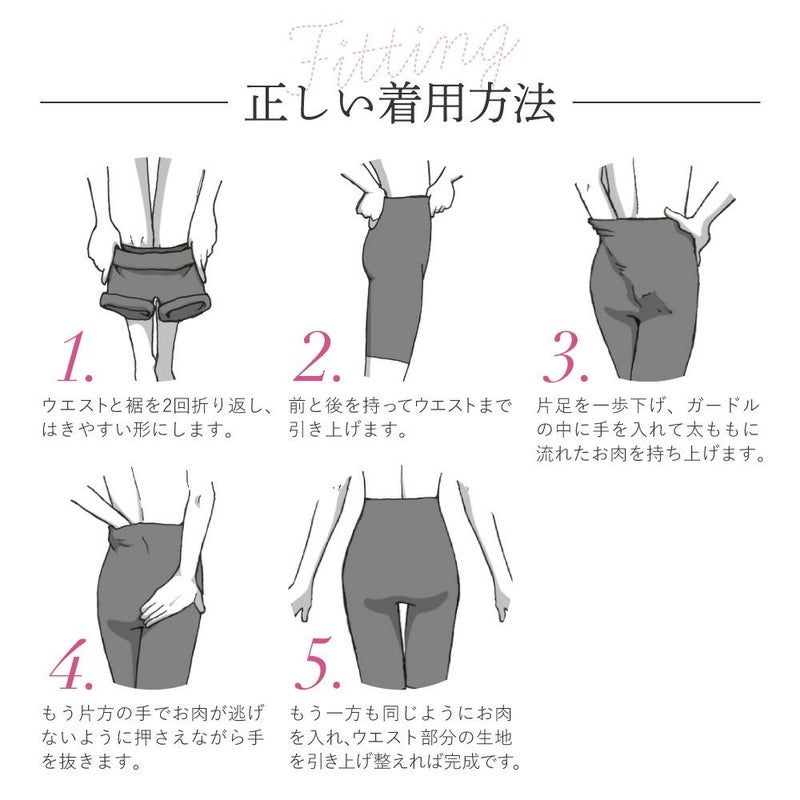 Fitting
正しい着用方法

1.
ウエストと裾を2回折り返し、はきやすい形にします。

2.
前と後を持ってウエストまで引き上げます。

3.
片足を一歩下げ、ガードルの中に手を入れて太ももに流れたお肉を持ち上げます。

4.
もう片方の手でお肉が逃げないように押さえながら手を抜きます。

5.
もう一方も同じようにお肉を入れ、ウエスト部分の生地を引き上げ整えれば完成です。