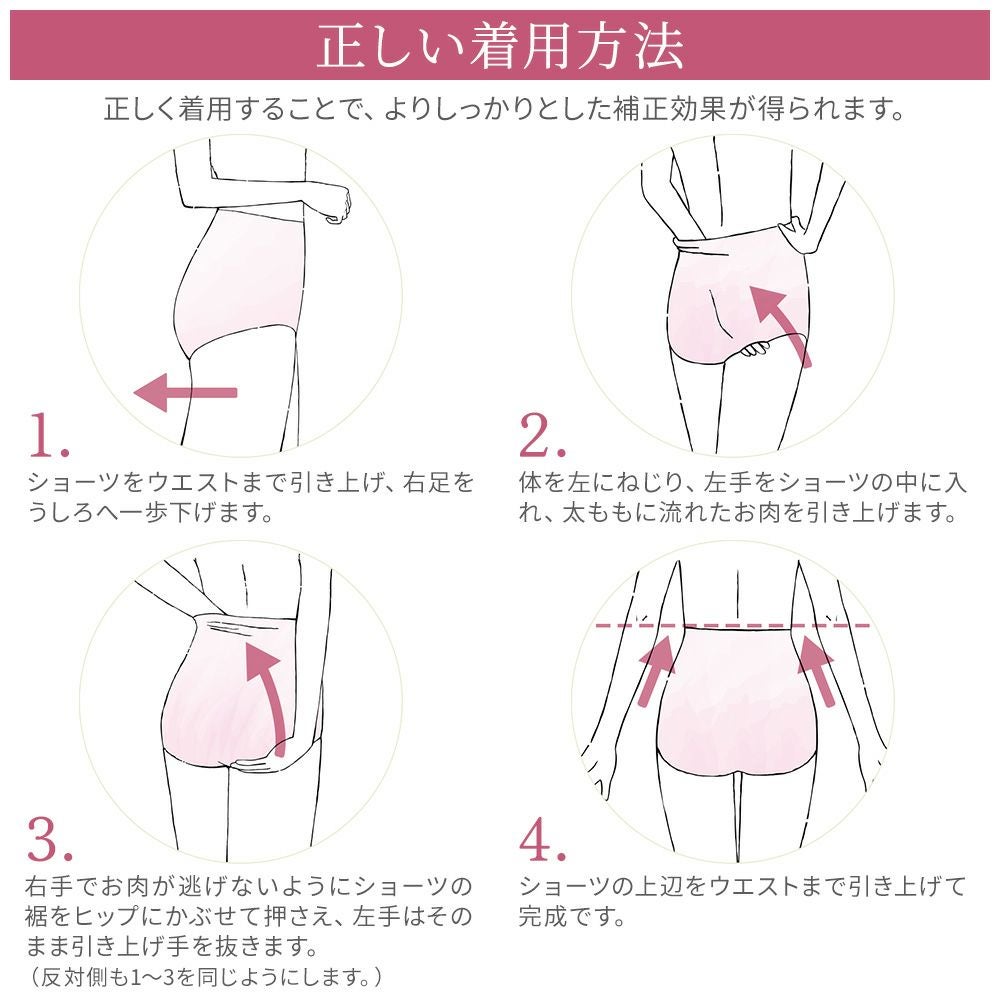 正しい着用方法

正しく着用することで、よりしっかりとした補正効果が得られます。

1.
ショーツをウエストまで引き上げ、右足をうしろへ一歩下げます。

2.
体を左にねじり、左手をショーツの中に入れ、太ももに流れたお肉を引き上げます。

3.
右手でお肉が逃げないようにショーツの裾をヒップにかぶせて押さえ、左手はそのまま引き上げ手を抜きます。
（反対側も1〜3を同じようにします。）

4.
ショーツの上辺をウエストまで引き上げて完成です。