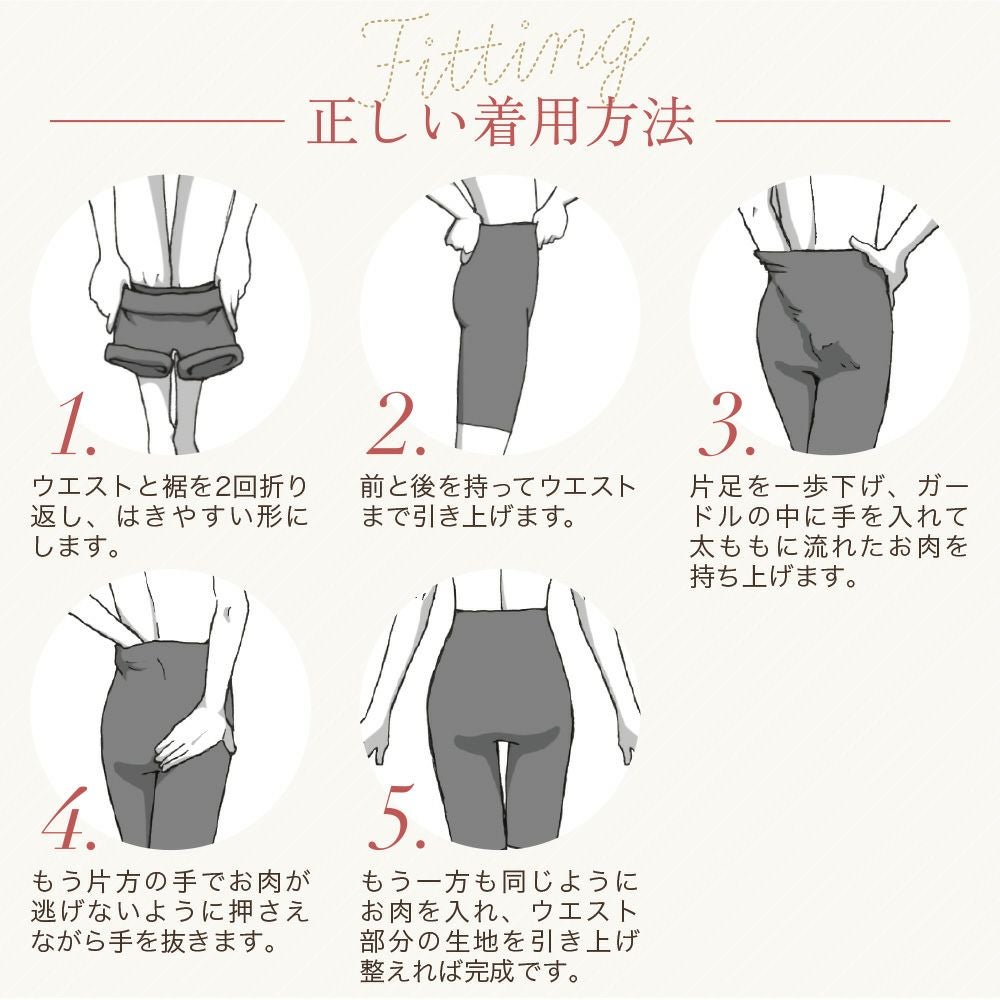 Fitting
正しい着用方法

1.
ウエストと裾を2回折り返し、はきやすい形にします。

2.
前と後を持ってウエストまで引き上げます。

3.
片足を一歩下げ、ガードルの中に手を入れて太ももに流れたお肉を持ち上げます。

4.
もう片方の手でお肉が逃げないように押さえながら手を抜きます。

5.
もう一方も同じようにお肉を入れ、ウエスト部分の生地を引き上げ整えれば完成です。