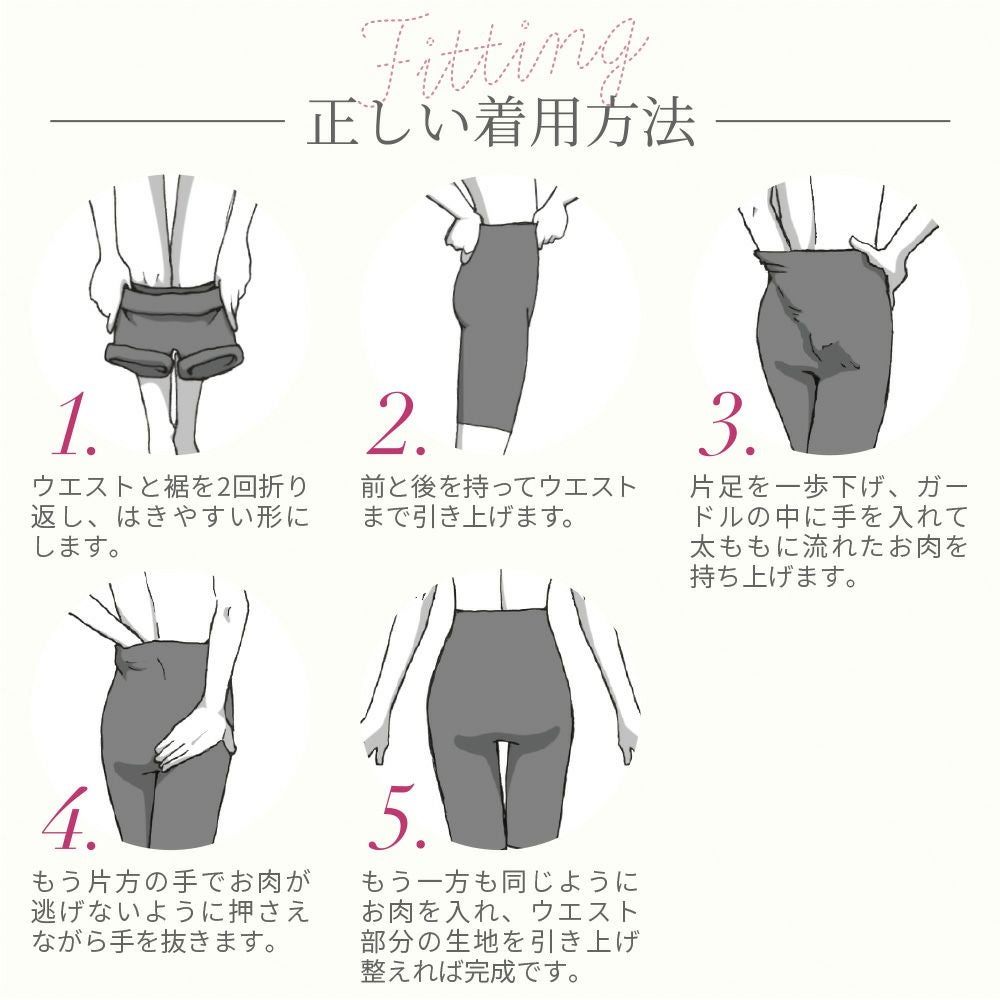 Fitting
正しい着用方法

1.
ウエストと裾を2回折り返し、はきやすい形にします。

2.
前と後を持ってウエストまで引き上げます。

3.
片足を一歩下げ、ガードルの中に手を入れて太ももに流れたお肉を持ち上げます。

4.
もう片方の手でお肉が逃げないように押さえながら手を抜きます。

5.
もう一方も同じようにお肉を入れ、ウエスト部分の生地を引き上げ整えれば完成です。