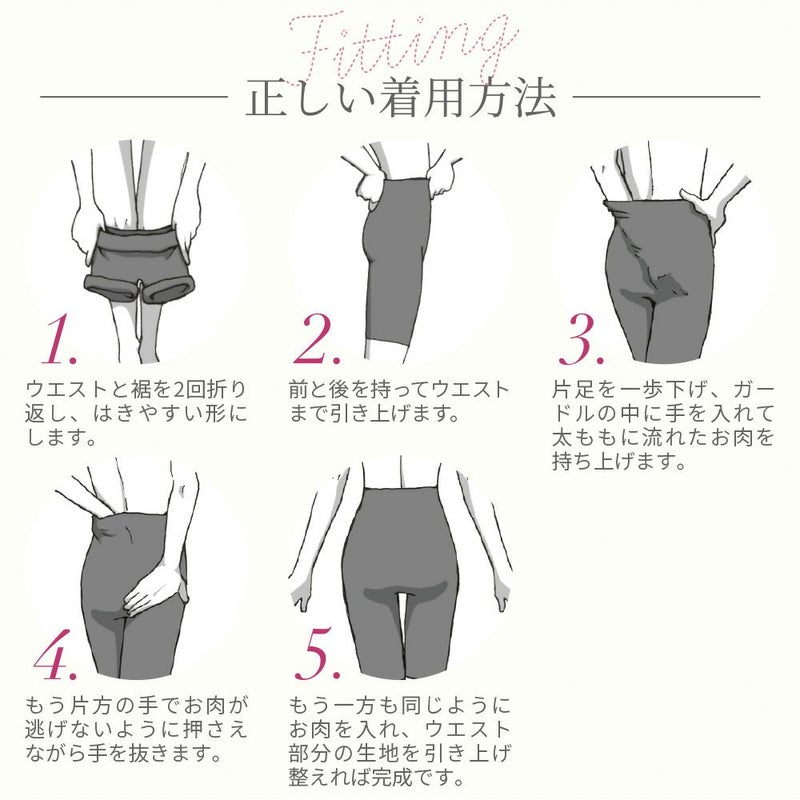 Fitting
正しい着用方法

1.
ウエストと裾を2回折り返し、はきやすい形にします。

2.
前と後を持ってウエストまで引き上げます。

3.
片足を一歩下げ、ガードルの中に手を入れて太ももに流れたお肉を持ち上げます。

4.
もう片方の手でお肉が逃げないように押さえながら手を抜きます。

5.
もう一方も同じようにお肉を入れ、ウエスト部分の生地を引き上げ整えれば完成です。