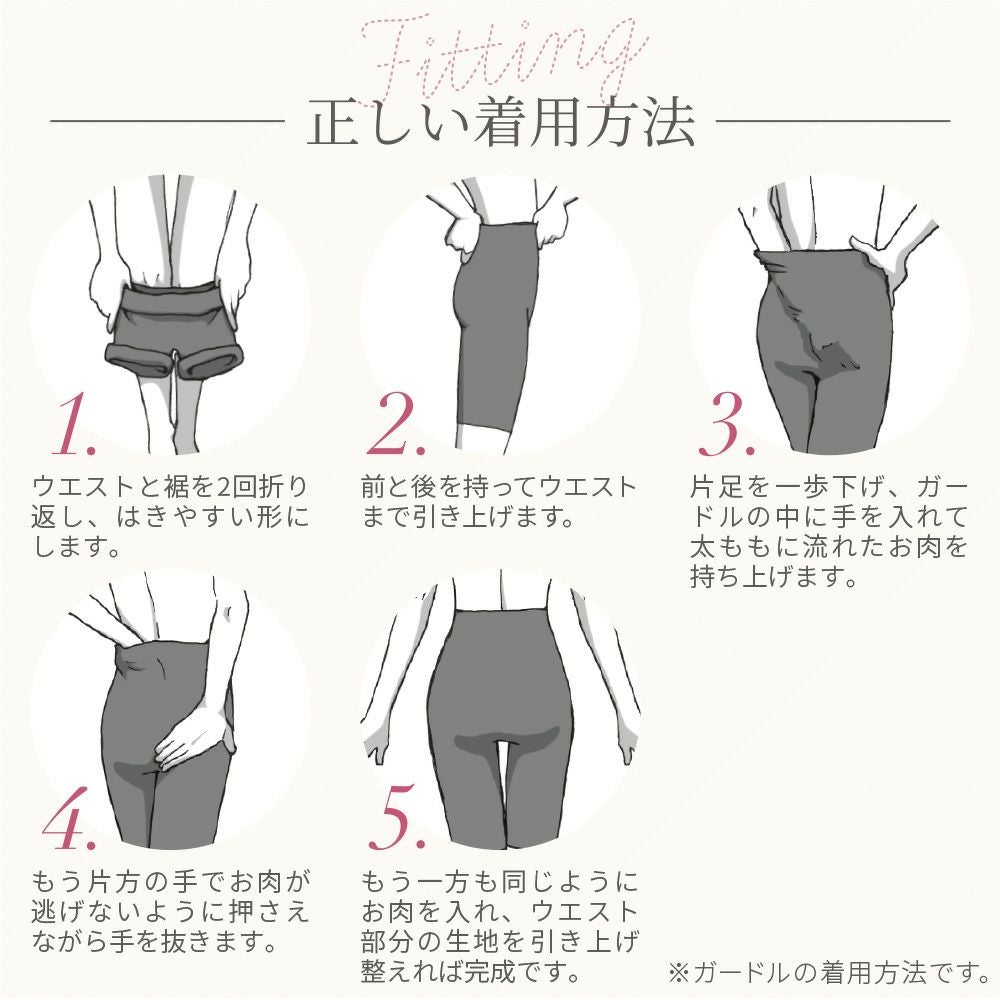 Fitting
正しい着用方法

1.
ウエストと裾を2回折り返し、はきやすい形にします。

2.
前と後を持ってウエストまで引き上げます。

3.
片足を一歩下げ、ガードルの中に手を入れて太ももに流れたお肉を持ち上げます。

4.
もう片方の手でお肉が逃げないように押さえながら手を抜きます。

5.
もう一方も同じようにお肉を入れ、ウエスト部分の生地を引き上げ整えれば完成です。

※ガードルの着用方法です。