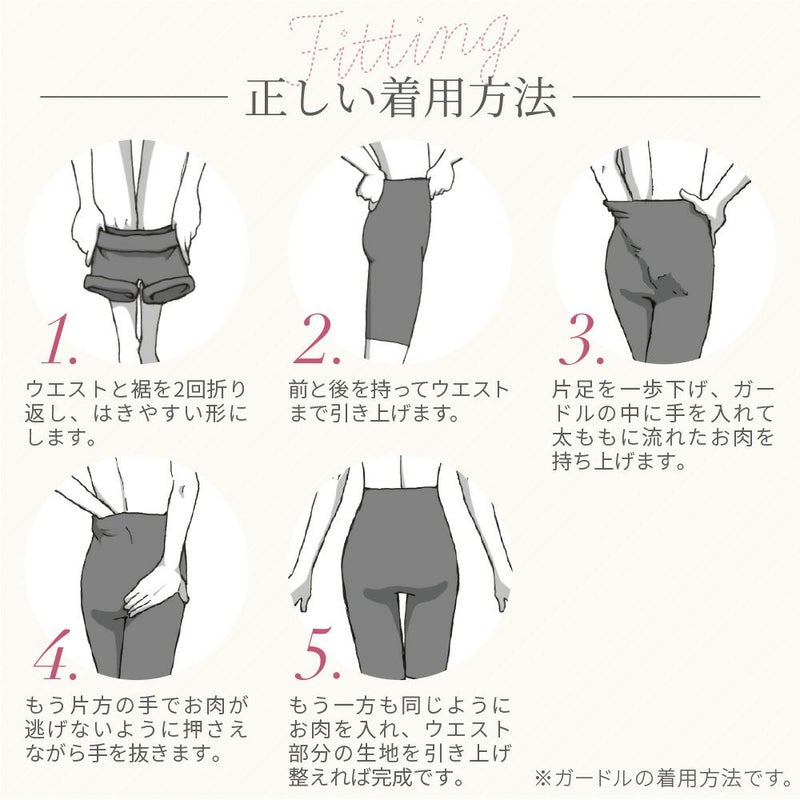 Fitting
正しい着用方法

1.
ウエストと裾を2回折り返し、はきやすい形にします。

2.
前と後を持ってウエストまで引き上げます。

3.
片足を一歩下げ、ガードルの中に手を入れて太ももに流れたお肉を持ち上げます。

4.
もう片方の手でお肉が逃げないように押さえながら手を抜きます。

5.
もう一方も同じようにお肉を入れ、ウエスト部分の生地を引き上げ整えれば完成です。

※ガードルの着用方法です。