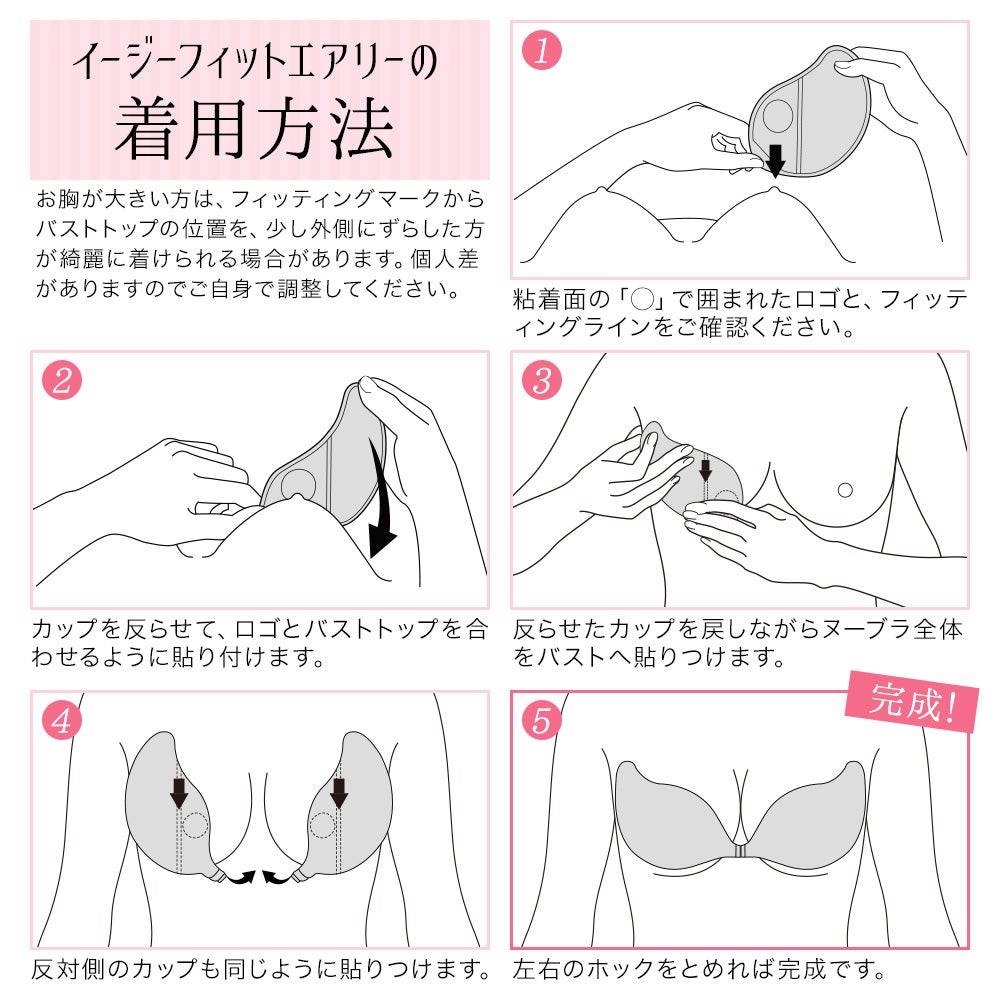 イージーフィットエアリーの
着用方法

お胸が大きい方は、フィッティングマークからバストトップの位置を、少し外側にずらした方が綺麗に着けられる場合があります。個人差がありますのでご自身で調整してください。

1

粘着面の「○」で囲まれたロゴと、フィッティングラインをご確認ください。

2

カップを反らせて、ロゴとバストトップを合わせるように貼り付けます。

3

反らせたカップを戻しながらヌーブラ全体をバストへ貼りつけます。

4

反対側のカップも同じように貼りつけます。

5

完成!

左右のホックをとめれば完成です。